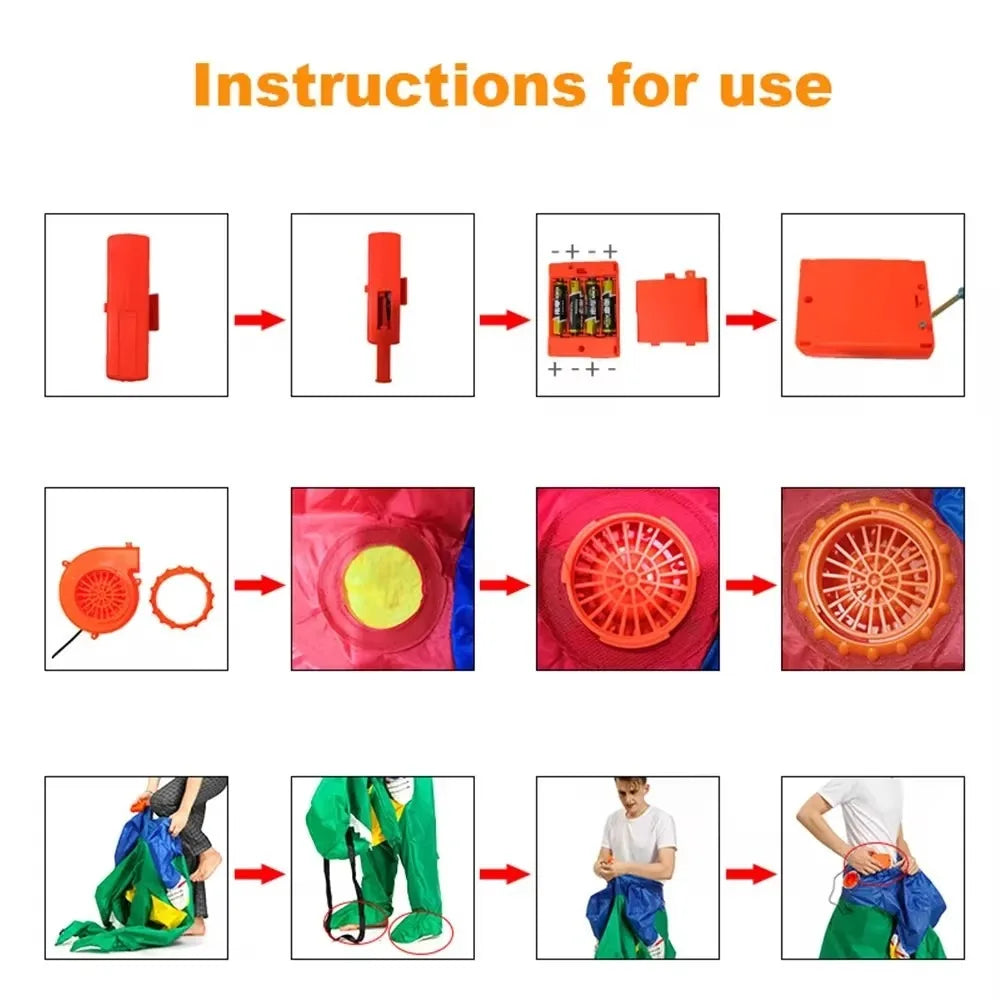 Instructions for use

- + - +

+ - + -