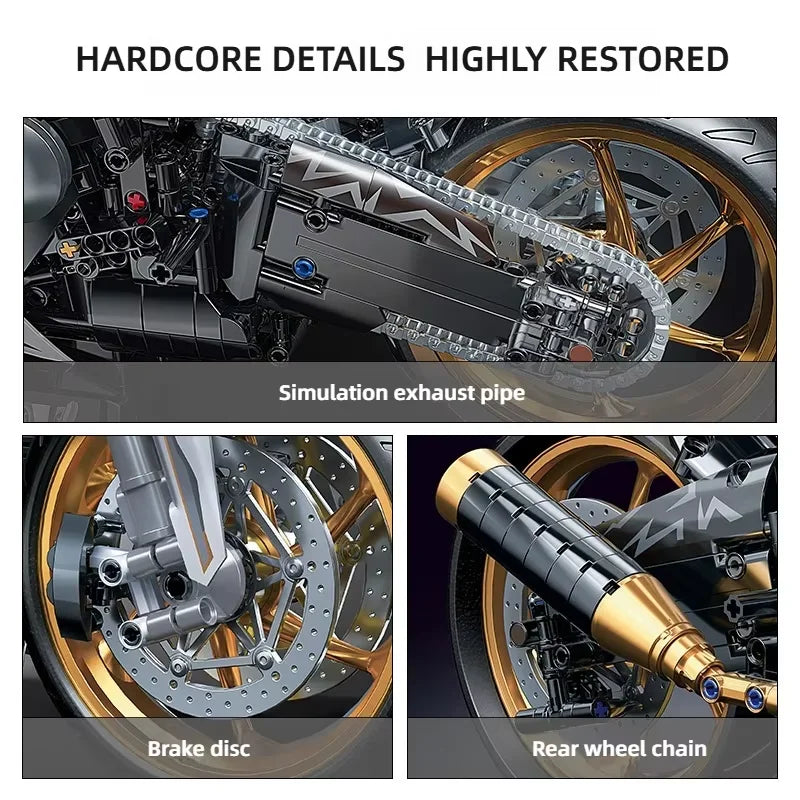 HARDCORE DETAILS HIGHLY RESTORED

Simulation exhaust pipe

Brake disc

Rear wheel chain