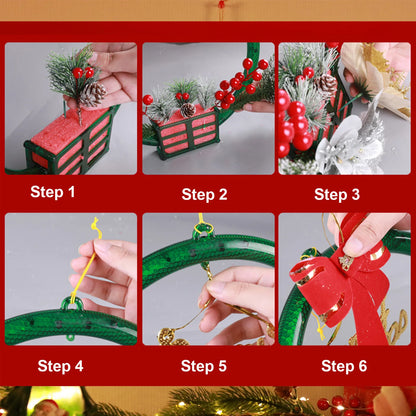 Step 1

Step 2

Step 3

Step 4

Step 5

Step 6