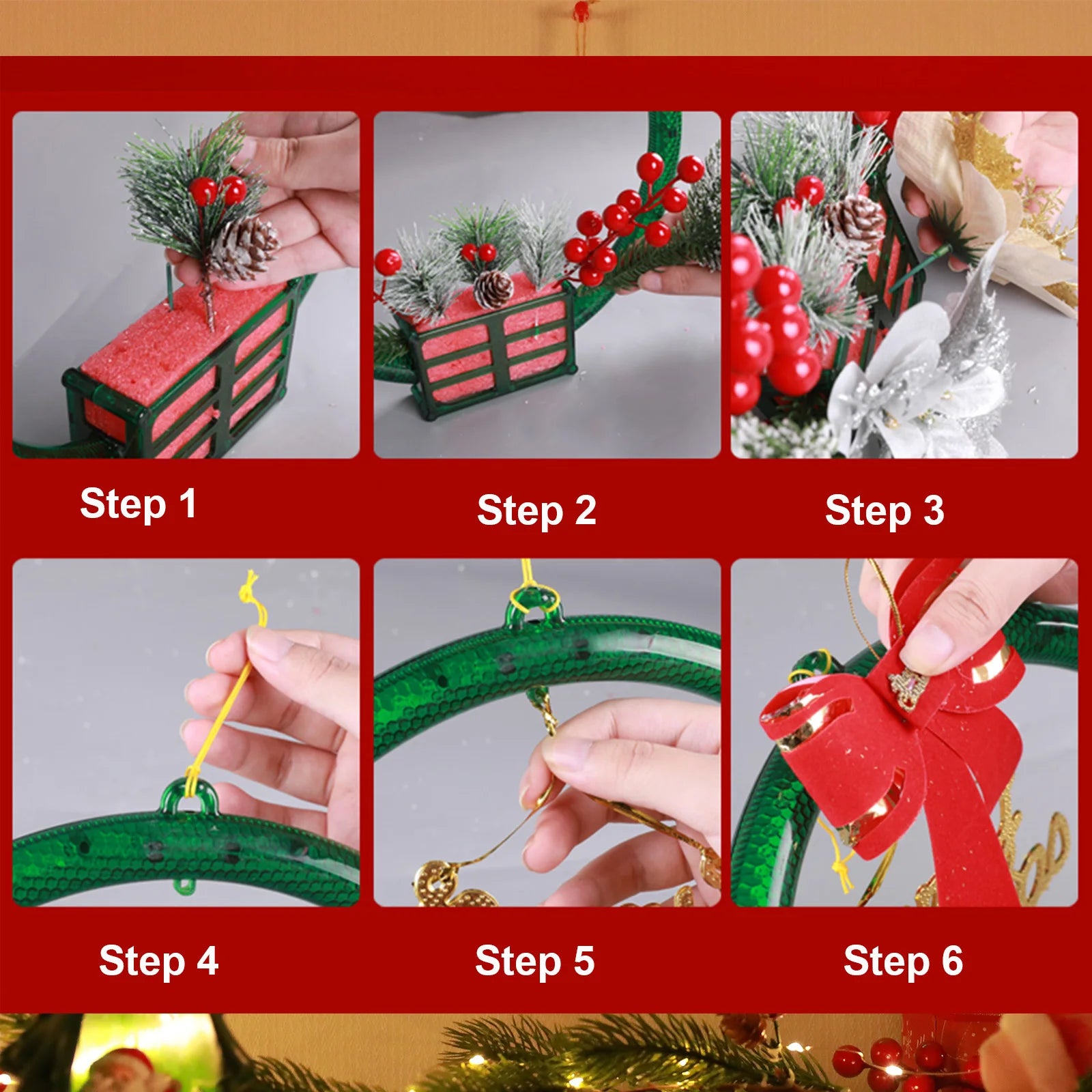 Step 1

Step 2

Step 3

Step 4

Step 5

Step 6