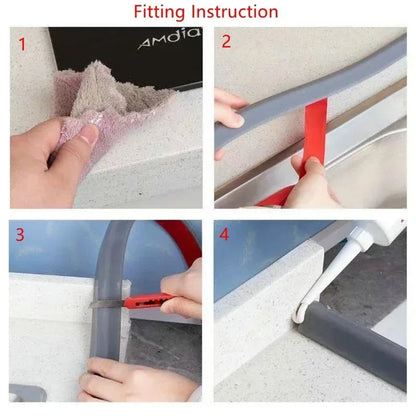 Fitting Instruction

1

AMdia

2

3

4