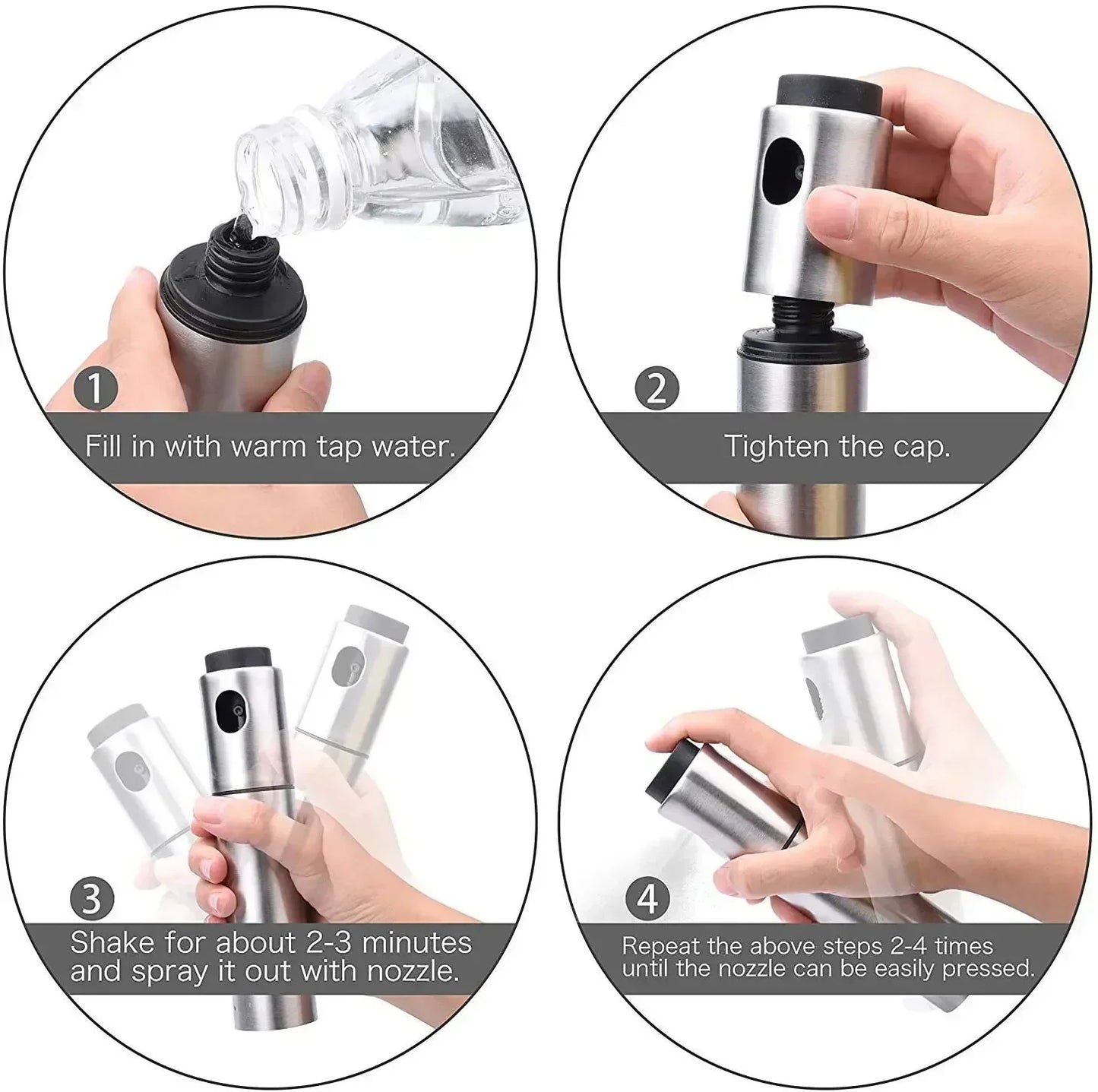 1
Fill in with warm tap water.

2
Tighten the cap.

3
Shake for about 2-3 minutes and spray it out with nozzle.

4
Repeat the above steps 2-4 times until the nozzle can be easily pressed.