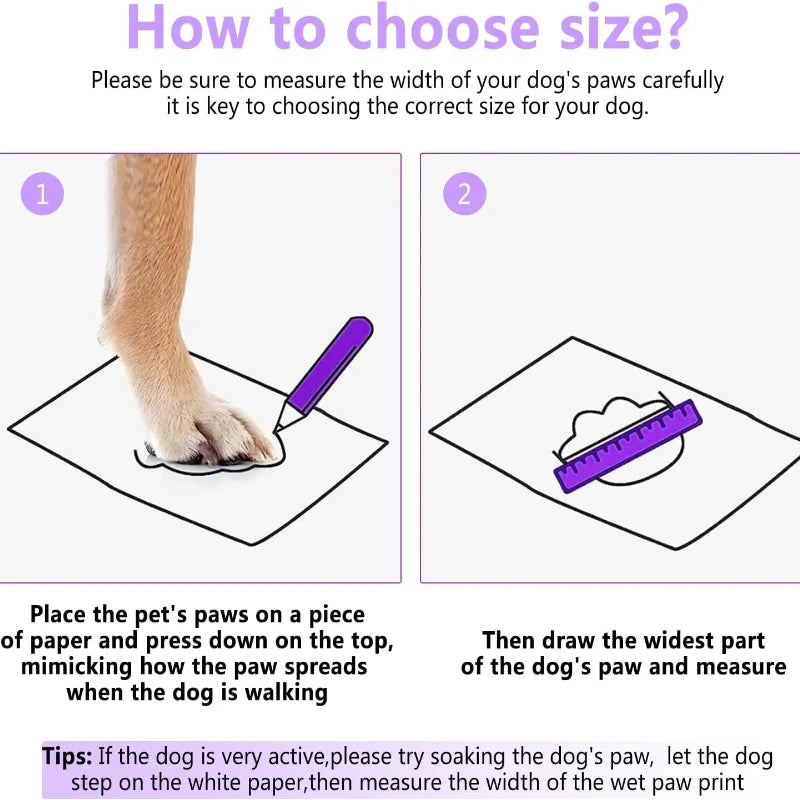 How to choose size?

Please be sure to measure the width of your dog's paws carefully it is key to choosing the correct size for your dog.

1

2

Place the pet's paws on a piece of paper and press down on the top, mimicking how the paw spreads when the dog is walking

Then draw the widest part of the dog's paw and measure

Tips: If the dog is very active,please try soaking the dog's paw, let the dog step on the white paper,then measure the width of the wet paw print