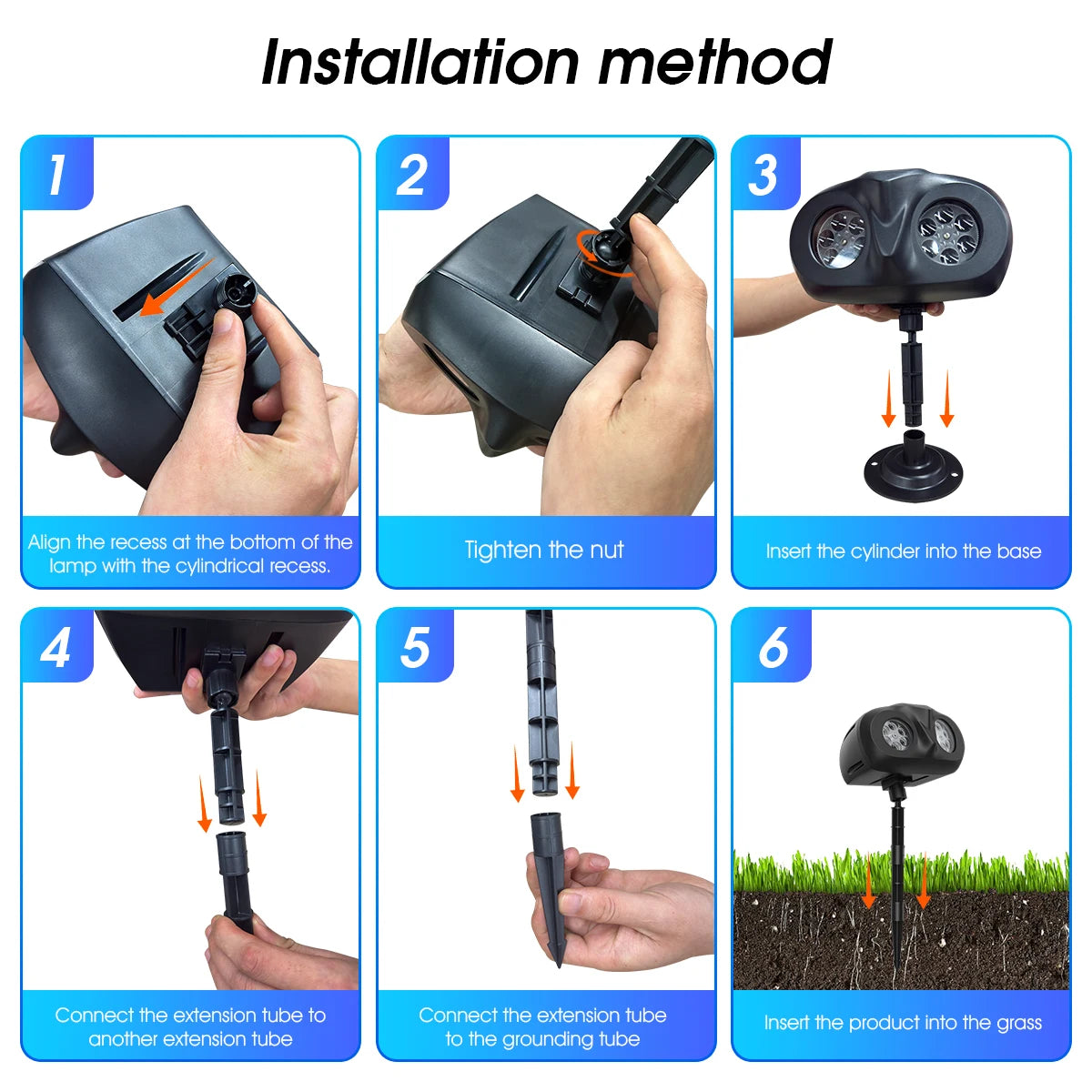 Installation method

1

Align the recess at the bottom of the lamp with the cylindrical recess.

2

Tighten the nut

3

Insert the cylinder into the base

4

Connect the extension tube to another extension tube

5

Connect the extension tube to the grounding tube

6

Insert the product into the grass