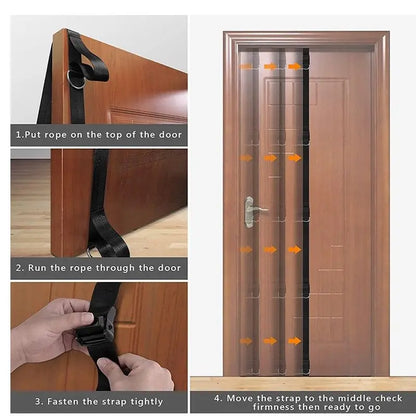 1.Put rope on the top of the door

2. Run the rope through the door

3. Fasten the strap tightly

4. Move the strap to the middle check firmness then ready to go