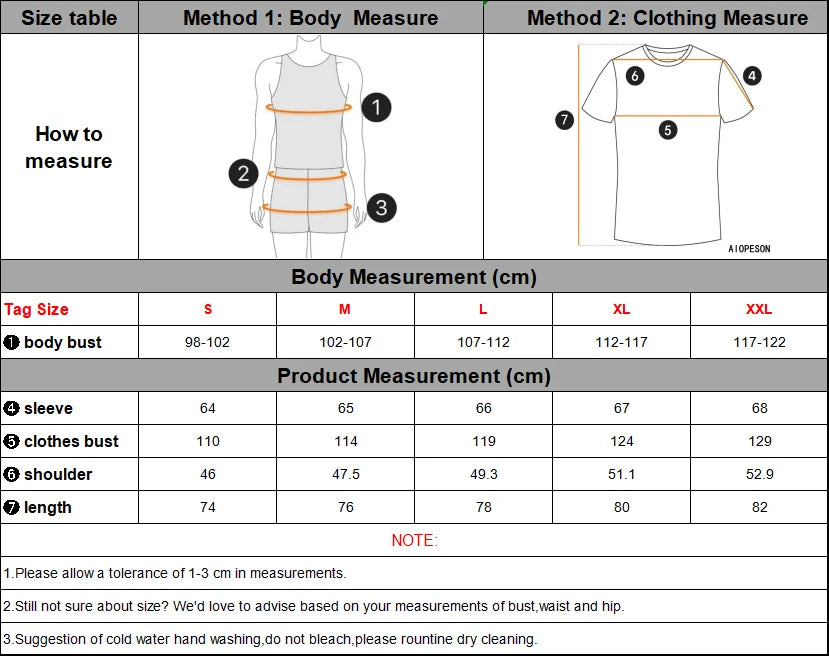 | Size table | Method 1: Body Measure | Method 2: Clothing Measure |
|---|---|---|
| How to measure | 1 2 3 | 6 4 7 5 AIOPESON |

Body Measurement (cm)

| Tag Size | S | M | L | XL | XXL |
|---|---|---|---|---|---|
| ❶ body bust | 98-102 | 102-107 | 107-112 | 112-117 | 117-122 |

Product Measurement (cm)

| | | | | | |
|---|---|---|---|---|---|
| ❹ sleeve | 64 | 65 | 66 | 67 | 68 |
| ❺ clothes bust | 110 | 114 | 119 | 124 | 129 |
| ❻ shoulder | 46 | 47.5 | 49.3 | 51.1 | 52.9 |
| ❼ length | 74 | 76 | 78 | 80 | 82 |

NOTE:

1.Please allow a tolerance of 1-3 cm in measurements.

2.Still not sure about size? We'd love to advise based on your measurements of bust,waist and hip.

3.Suggestion of cold water hand washing,do not bleach,please rountine dry cleaning.